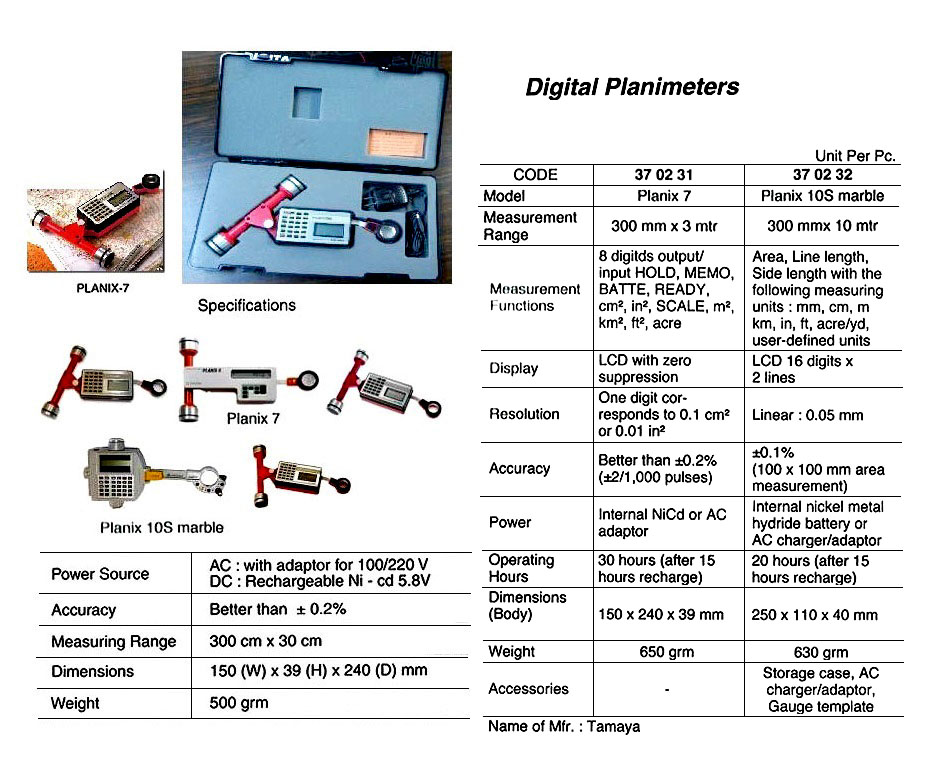 PLANIX-7

Specifications

Planix 7

Planix 10S marble

| Power Source | AC : with adaptor for 100/220 V DC : Rechargeable Ni - cd 5.8V |
|---|---|
| Accuracy | Better than ± 0.2% |
| Measuring Range | 300 cm x 30 cm |
| Dimensions | 150 (W) x 39 (H) x 240 (D) mm |
| Weight | 500 grm |

Digital Planimeters

Unit Per Pc.

| CODE | 37 02 31 | 37 02 32 |
|---|---|---|
| Model | Planix 7 | Planix 10S marble |
| Measurement Range | 300 mm x 3 mtr | 300 mmx 10 mtr |
| Measurement Functions | 8 digitds output/ input HOLD, MEMO, BATTE, READY, cm², in², SCALE, m², km², ft², acre | Area, Line length, Side length with the following measuring units : mm, cm, m km, in, ft, acre/yd, user-defined units |
| Display | LCD with zero suppression | LCD 16 digits x 2 lines |
| Resolution | One digit corresponds to 0.1 cm² or 0.01 in² | Linear : 0.05 mm |
| Accuracy | Better than ±0.2% (±2/1,000 pulses) | ±0.1% (100 x 100 mm area measurement) |
| Power | Internal NiCd or AC adaptor | Internal nickel metal hydride battery or AC charger/adaptor |
| Operating Hours | 30 hours (after 15 hours recharge) | 20 hours (after 15 hours recharge) |
| Dimensions (Body) | 150 x 240 x 39 mm | 250 x 110 x 40 mm |
| Weight | 650 grm | 630 grm |
| Accessories | - | Storage case, AC charger/adaptor, Gauge template |

Name of Mfr. : Tamaya