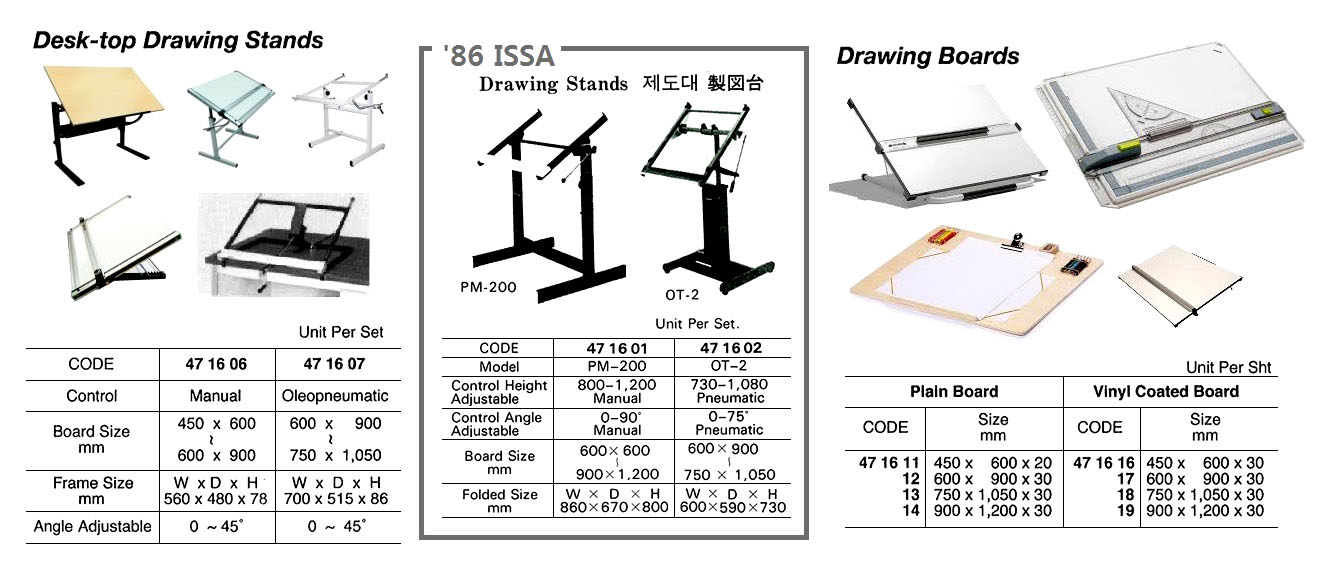 Desk-top Drawing Stands

Unit Per Set

| CODE | 47 16 06 | 47 16 07 |
|---|---|---|
| Control | Manual | Oleopneumatic |
| Board Size mm | 450 x 600 ~ 600 x 900 | 600 x 900 ~ 750 x 1,050 |
| Frame Size mm | W x D x H 560 x 480 x 78 | W x D x H 700 x 515 x 86 |
| Angle Adjustable | 0 ~ 45° | 0 ~ 45° |

'86 ISSA

Drawing Stands 제도대 製図台

PM-200

OT-2

Unit Per Set.

| CODE | 47 16 01 | 47 16 02 |
|---|---|---|
| Model | PM-200 | OT-2 |
| Control Height Adjustable | 800-1,200 Manual | 730-1,080 Pneumatic |
| Control Angle Adjustable | 0-90° Manual | 0-75° Pneumatic |
| Board Size mm | 600×600 ~ 900×1,200 | 600×900 ~ 750 × 1,050 |
| Folded Size mm | W × D × H 860×670×800 | W × D × H 600×590×730 |

Drawing Boards

Unit Per Sht

| Plain Board | | Vinyl Coated Board | |
|---|---|---|---|
| CODE | Size mm | CODE | Size mm |
| 47 16 11 | 450 x 600 x 20 | 47 16 16 | 450 x 600 x 30 |
| 12 | 600 x 900 x 30 | 17 | 600 x 900 x 30 |
| 13 | 750 x 1,050 x 30 | 18 | 750 x 1,050 x 30 |
| 14 | 900 x 1,200 x 30 | 19 | 900 x 1,200 x 30 |